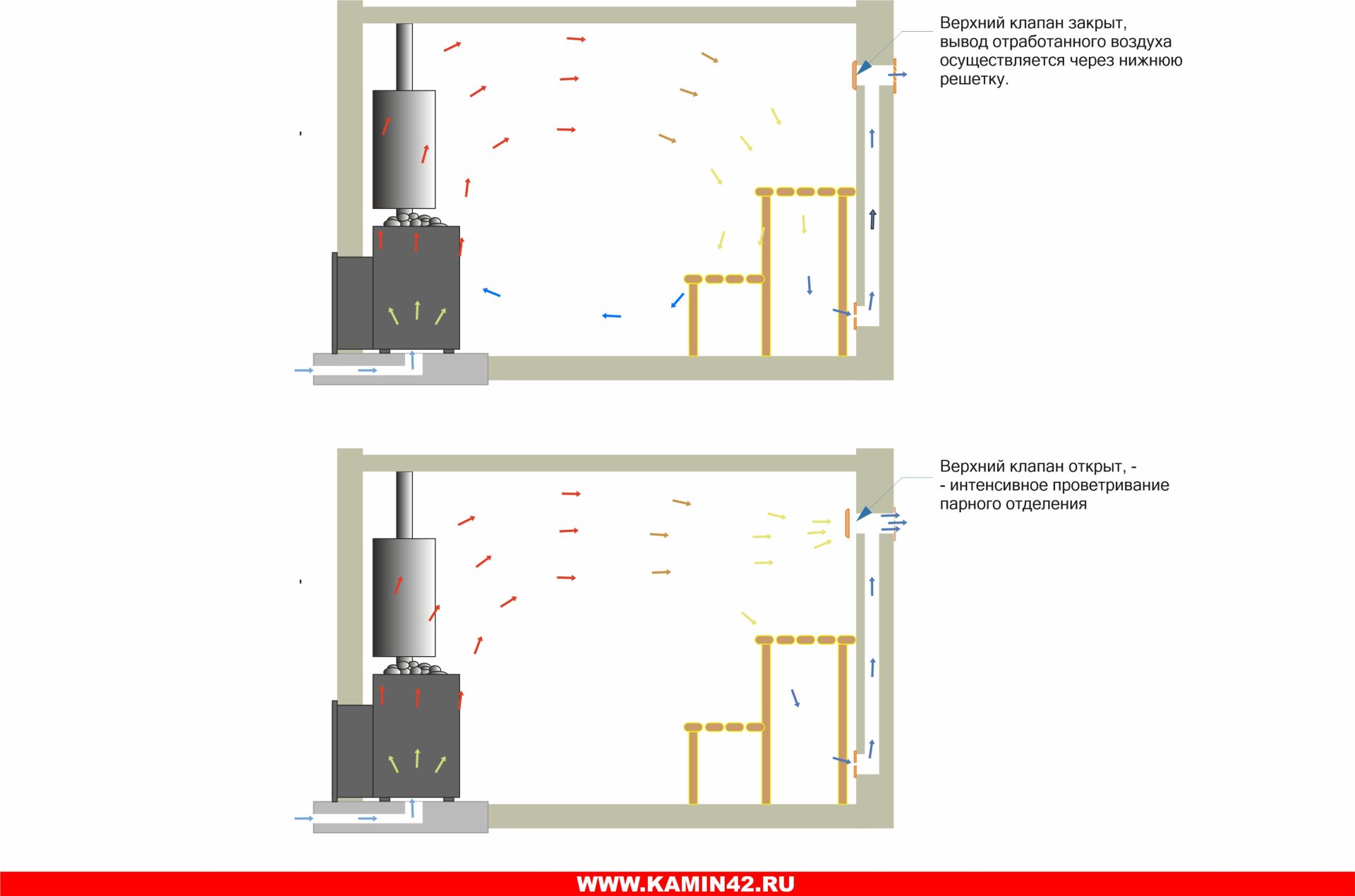 Верхний клапан закрыт, вывод отработанного воздуха осуществляется через нижнюю решетку.

Верхний клапан открыт, - - интенсивное проветривание парного отделения

WWW.KAMIN42.RU